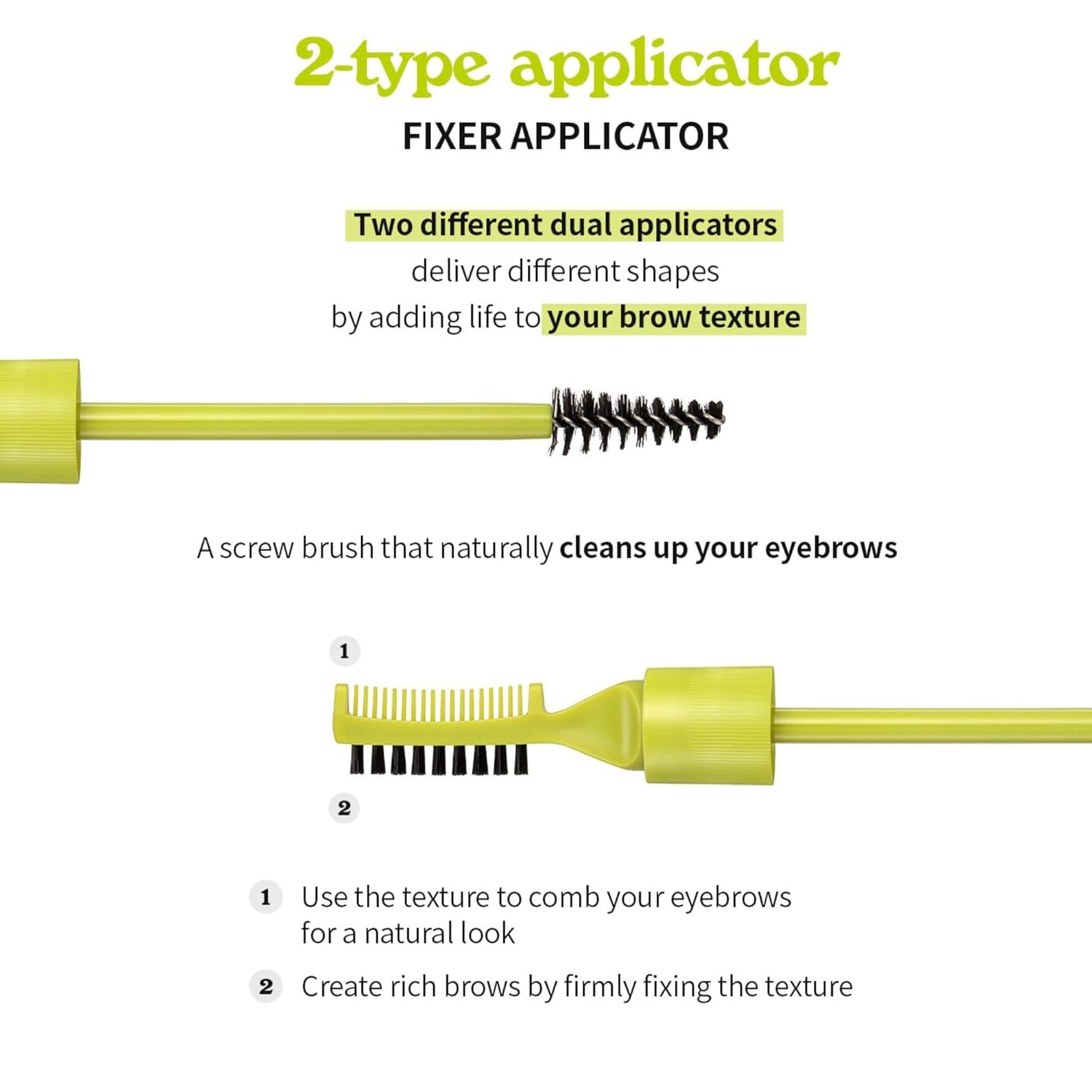 2-type applicator

FIXER APPLICATOR

Two different dual applicators deliver different shapes by adding life to your brow texture

A screw brush that naturally cleans up your eyebrows

1

2

1 Use the texture to comb your eyebrows for a natural look

2 Create rich brows by firmly fixing the texture